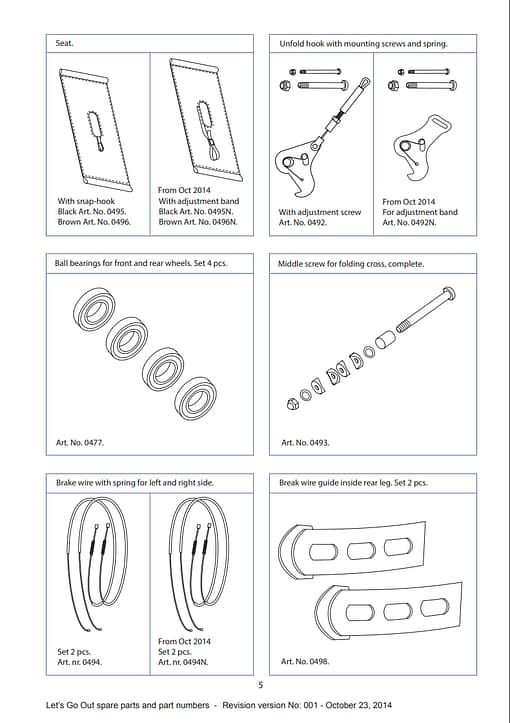 Seat.

With snap-hook
Black Art. No. 0495.
Brown Art. No. 0496.

From Oct 2014
With adjustment band
Black Art. No. 0495N.
Brown Art. No. 0496N.

Unfold hook with mounting screws and spring.

With adjustment screw
Art. No. 0492.

From Oct 2014
For adjustment band
Art. No. 0492N.

Ball bearings for front and rear wheels. Set 4 pcs.

Art. No. 0477.

Middle screw for folding cross, complete.

Art. No. 0493.

Brake wire with spring for left and right side.

Set 2 pcs.
Art. nr. 0494.

From Oct 2014
Set 2 pcs.
Art. nr. 0494N.

Break wire guide inside rear leg. Set 2 pcs.

Art. No. 0498.

5

Let's Go Out spare parts and part numbers - Revision version No: 001 - October 23, 2014